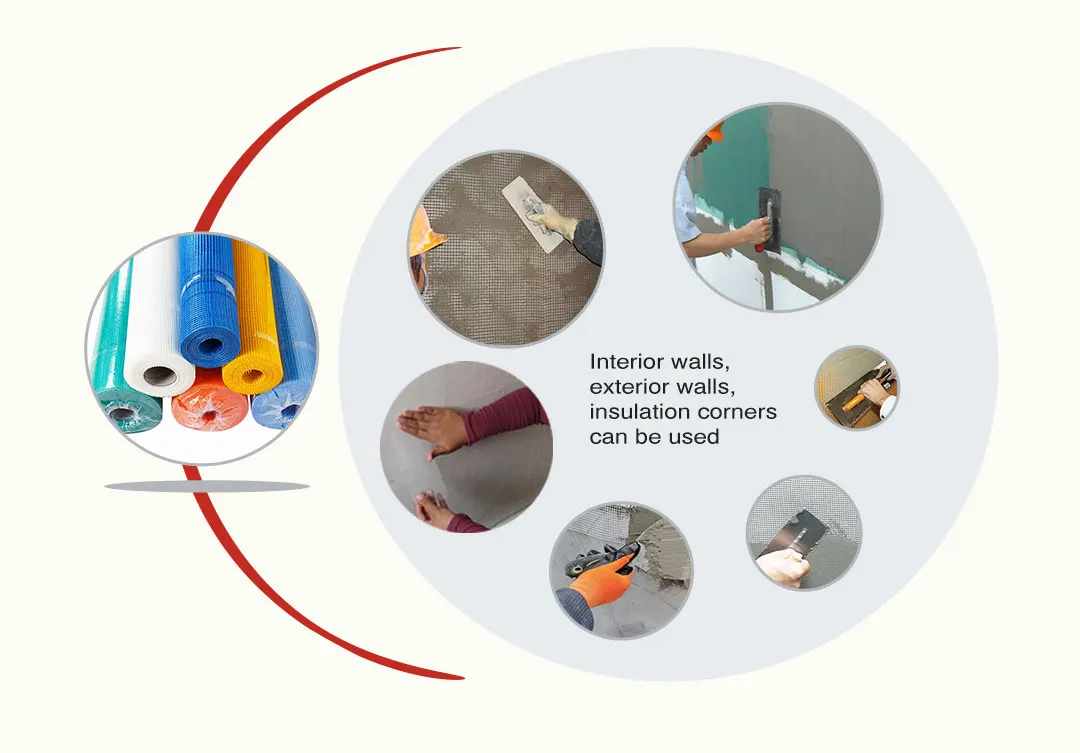 Interior walls,
exterior walls,
insulation corners
can be used